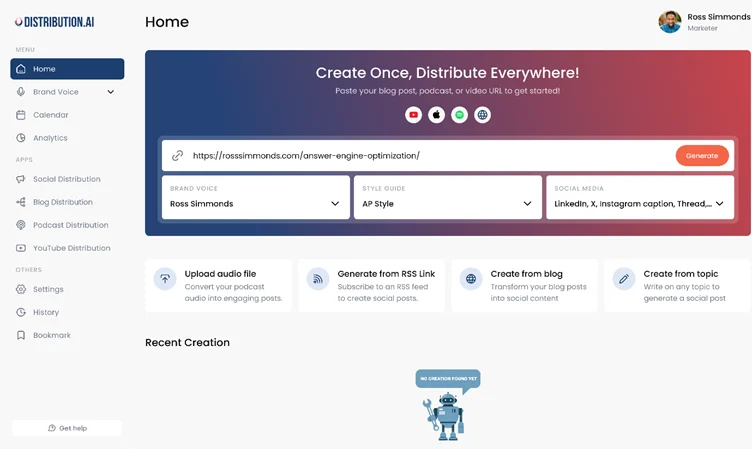 DISTRIBUTION.AI

MENU
Home
Brand Voice
Calendar
Analytics

APPS
Social Distribution
Blog Distribution
Podcast Distribution
YouTube Distribution

OTHERS
Settings
History
Bookmark

Get help

Home

Ross Simmonds
Marketer

Create Once, Distribute Everywhere!
Paste your blog post, podcast, or video URL to get started!

https://rosssimmonds.com/answer-engine-optimization/
Generate

BRAND VOICE
Ross Simmonds

STYLE GUIDE
AP Style

SOCIAL MEDIA
LinkedIn, X, Instagram caption, Thread,...

Upload audio file
Convert your podcast audio into engaging posts.

Generate from RSS Link
Subscribe to an RSS feed to create social posts.

Create from blog
Transform your blog posts into social content

Create from topic
Write on any topic to generate a social post

Recent Creation

NO CREATION FOUND YET